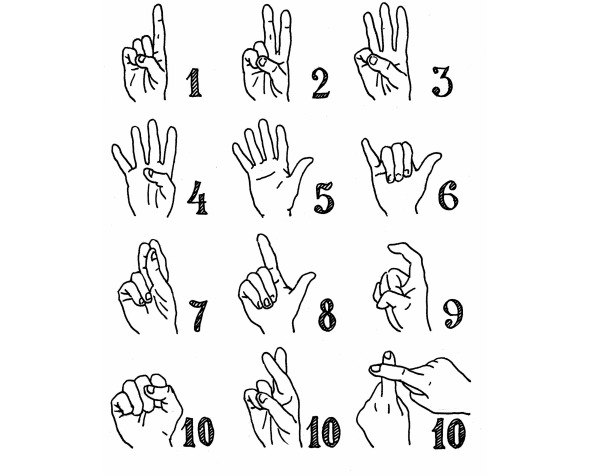 1 2 3
4 5 6
7 8 9
10 10 10